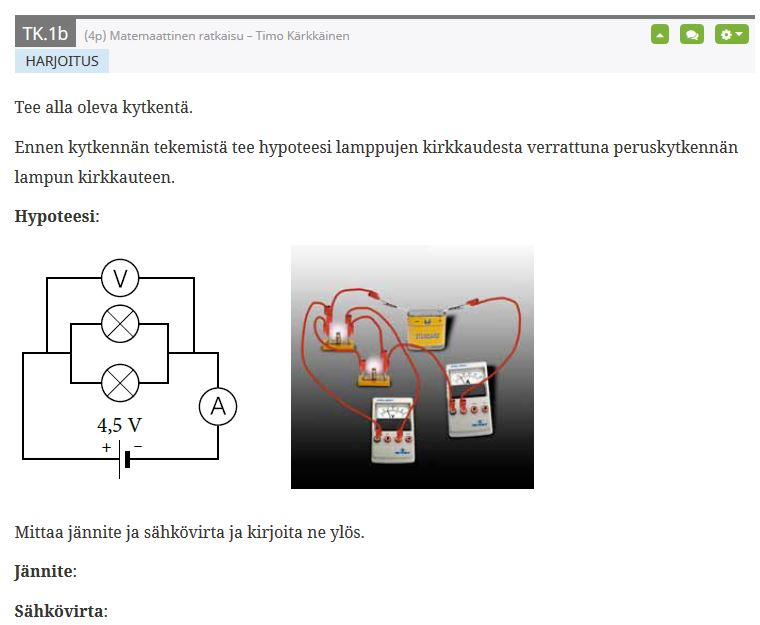 TK.1b (4p) Matemaattinen ratkaisu – Timo Kärkkäinen

HARJOITUS

Tee alla oleva kytkentä.

Ennen kytkennän tekemistä tee hypoteesi lamppujen kirkkaudesta verrattuna peruskytkennän lampun kirkkauteen.

**Hypoteesi**:

V

A

4,5 V

+ −

Mittaa jännite ja sähkövirta ja kirjoita ne ylös.

**Jännite**:

**Sähkövirta**: