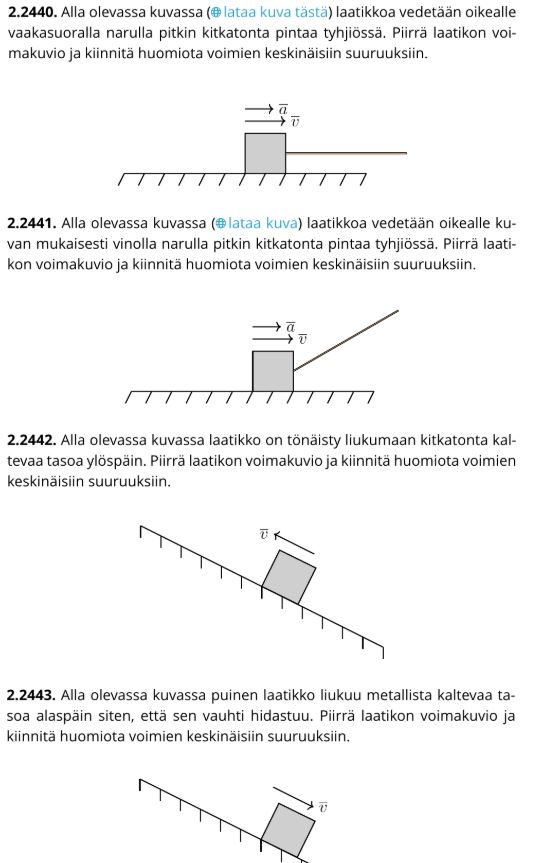 **2.2440.** Alla olevassa kuvassa (lataa kuva tästä) laatikkoa vedetään oikealle vaakasuoralla narulla pitkin kitkatonta pintaa tyhjiössä. Piirrä laatikon voimakuvio ja kiinnitä huomiota voimien keskinäisiin suuruuksiin.

$\overline{a}$
$\overline{v}$

**2.2441.** Alla olevassa kuvassa (lataa kuva) laatikkoa vedetään oikealle kuvan mukaisesti vinolla narulla pitkin kitkatonta pintaa tyhjiössä. Piirrä laatikon voimakuvio ja kiinnitä huomiota voimien keskinäisiin suuruuksiin.

$\overline{a}$
$\overline{v}$

**2.2442.** Alla olevassa kuvassa laatikko on tönäisty liukumaan kitkatonta kaltevaa tasoa ylöspäin. Piirrä laatikon voimakuvio ja kiinnitä huomiota voimien keskinäisiin suuruuksiin.

$\overline{v}$

**2.2443.** Alla olevassa kuvassa puinen laatikko liukuu metallista kaltevaa tasoa alaspäin siten, että sen vauhti hidastuu. Piirrä laatikon voimakuvio ja kiinnitä huomiota voimien keskinäisiin suuruuksiin.

$\overline{v}$